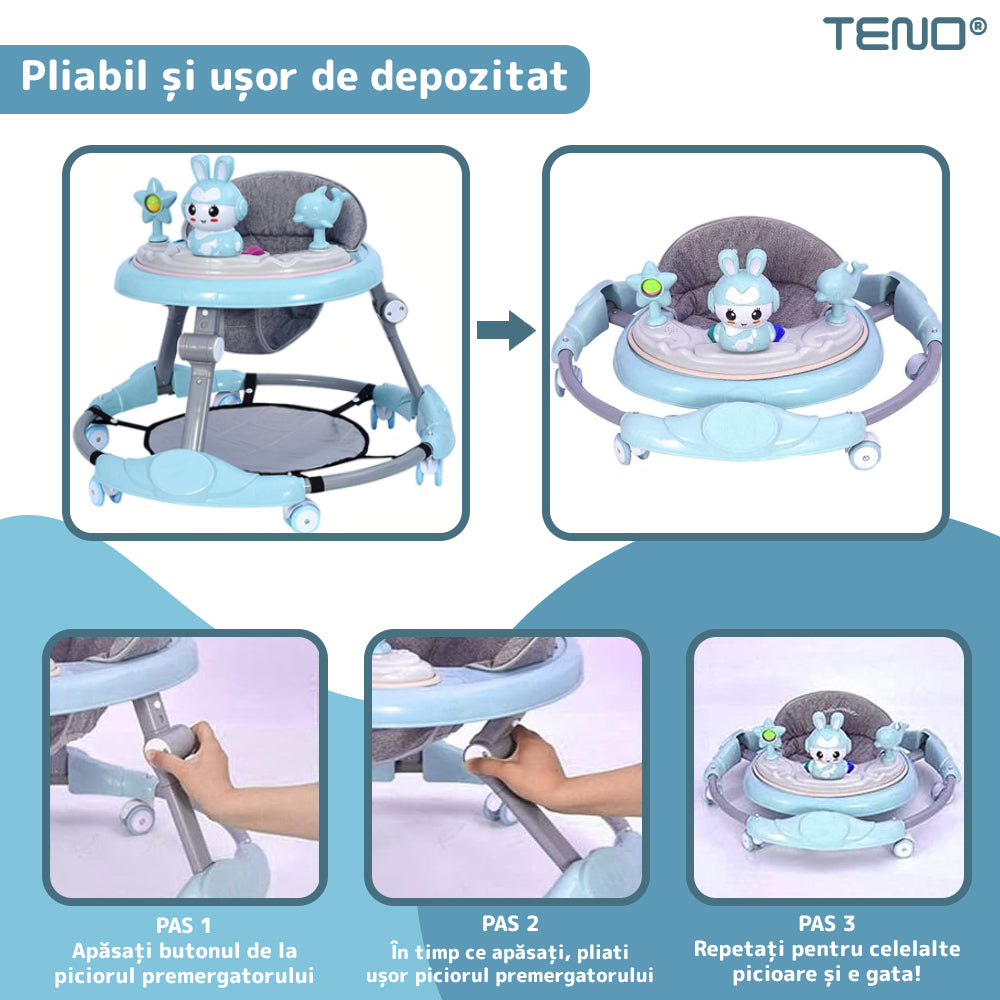 TENO®

Pliabil și ușor de depozitat

PAS 1
Apăsați butonul de la piciorul premergatorului

PAS 2
În timp ce apăsați, pliati ușor piciorul premergatorului

PAS 3
Repetați pentru celelalte picioare și e gata!