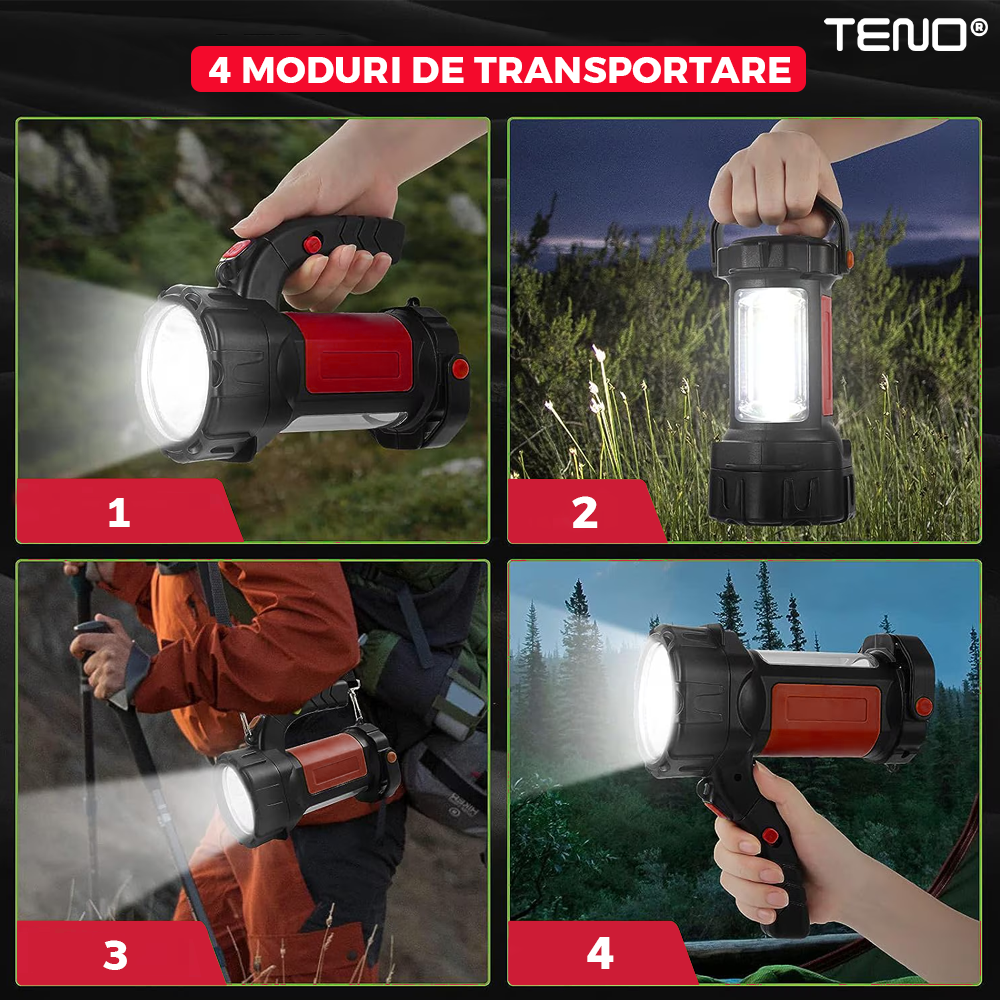 TENO®

4 MODURI DE TRANSPORTARE

1

2

3

4