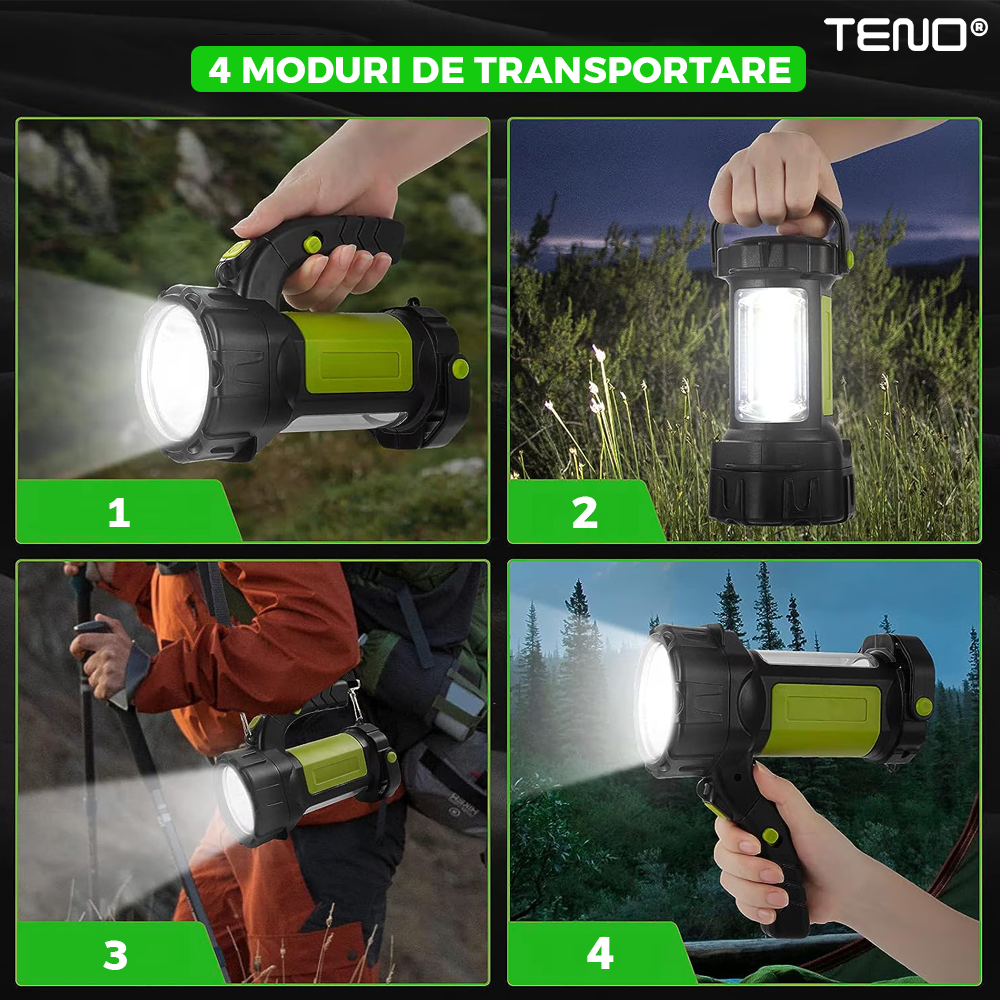 TENO®

4 MODURI DE TRANSPORTARE

1

2

3

4