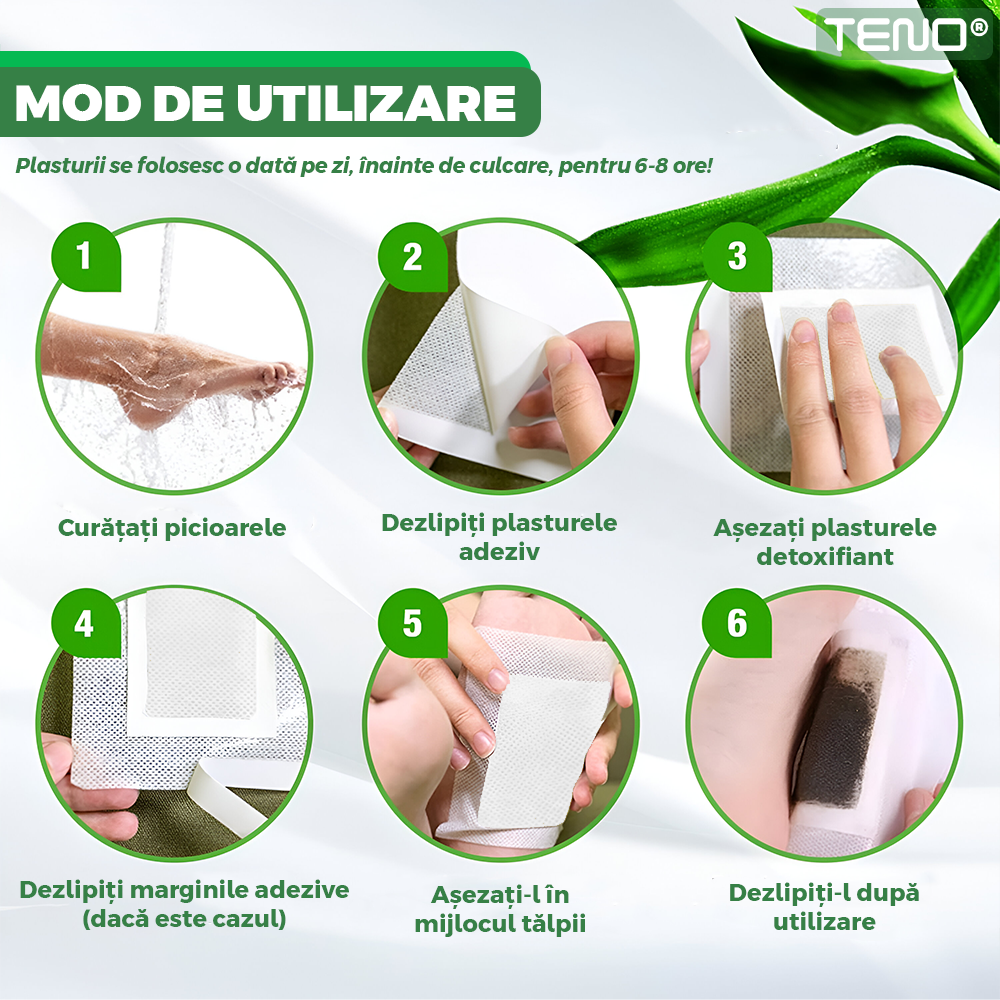 TENO®

MOD DE UTILIZARE

Plasturii se folosesc o dată pe zi, înainte de culcare, pentru 6-8 ore!

1
Curățați picioarele

2
Dezlipiți plasturele adeziv

3
Așezați plasturele detoxifiant

4
Dezlipiți marginile adezive (dacă este cazul)

5
Așezați-l în mijlocul tălpii

6
Dezlipiți-l după utilizare