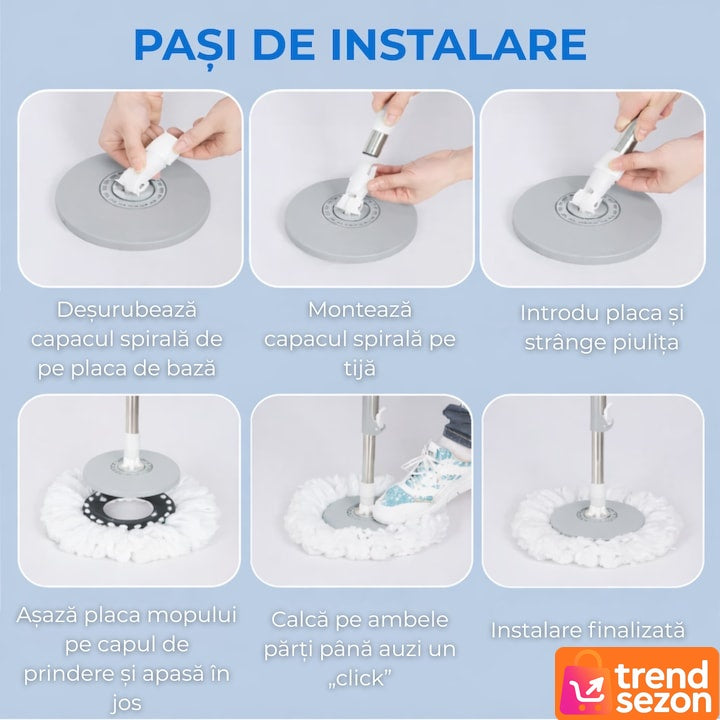 PAȘI DE INSTALARE

Deșurubează capacul spirală de pe placa de bază

Montează capacul spirală pe tijă

Introdu placa și strânge piulița

Așază placa mopului pe capul de prindere și apasă în jos

Calcă pe ambele părți până auzi un „click”

Instalare finalizată

trend sezon