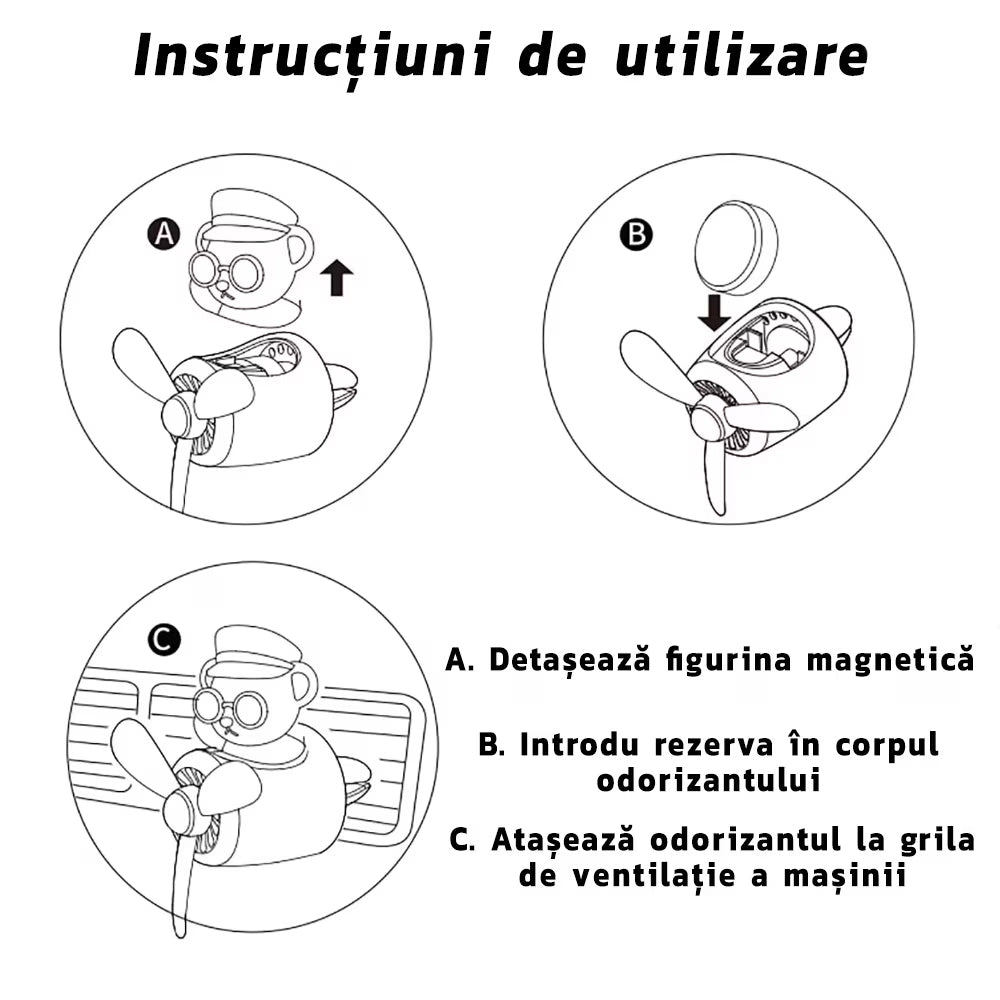 Instrucțiuni de utilizare

A

B

C

A. Detașează figurina magnetică

B. Introdu rezerva în corpul odorizantului

C. Atașează odorizantul la grila de ventilație a mașinii