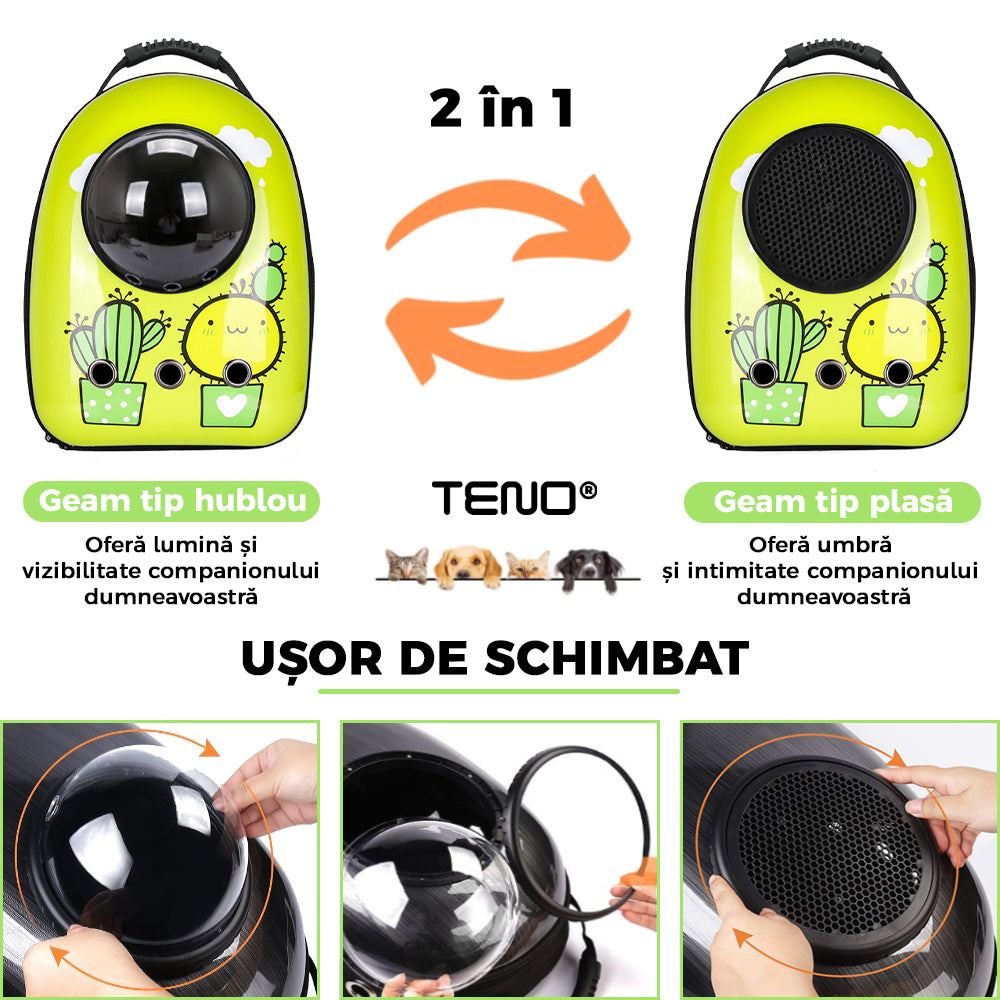 2 în 1

Geam tip hublou

Oferă lumină și vizibilitate companionului dumneavoastră

TENO®

Geam tip plasă

Oferă umbră și intimitate companionului dumneavoastră

UȘOR DE SCHIMBAT