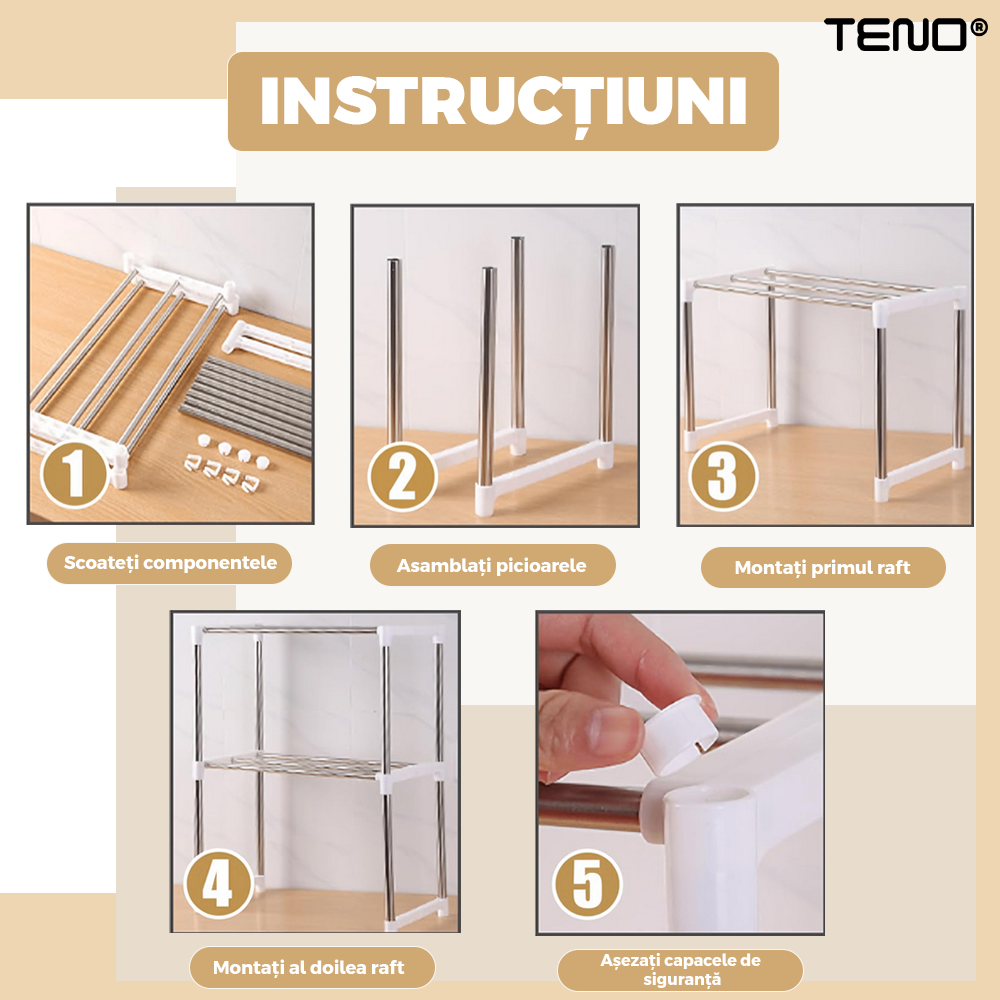 TENO®

INSTRUCȚIUNI

1
Scoateți componentele

2
Asamblați picioarele

3
Montați primul raft

4
Montați al doilea raft

5
Așezați capacele de siguranță