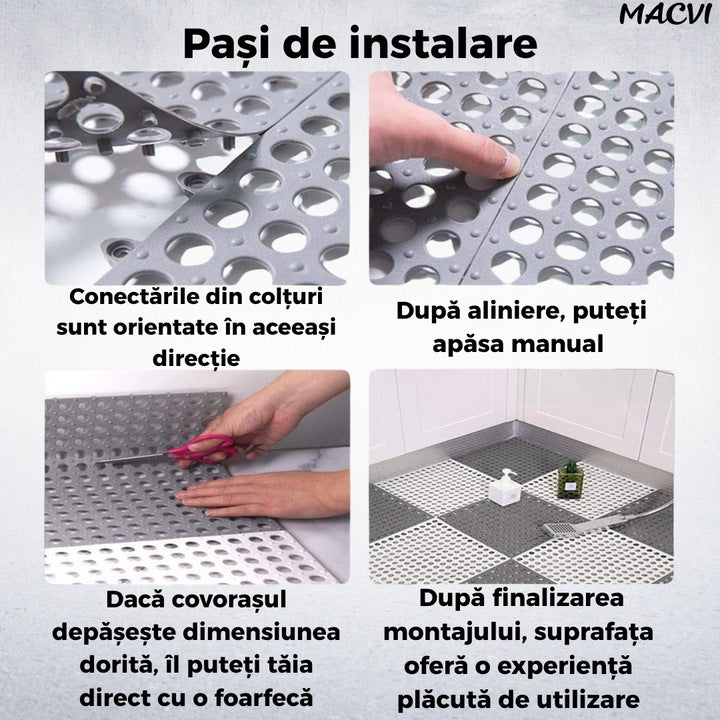 MACVI

Pași de instalare

Conectările din colțuri sunt orientate în aceeași direcție

După aliniere, puteți apăsa manual

Dacă covorașul depășește dimensiunea dorită, îl puteți tăia direct cu o foarfecă

După finalizarea montajului, suprafața oferă o experiență plăcută de utilizare