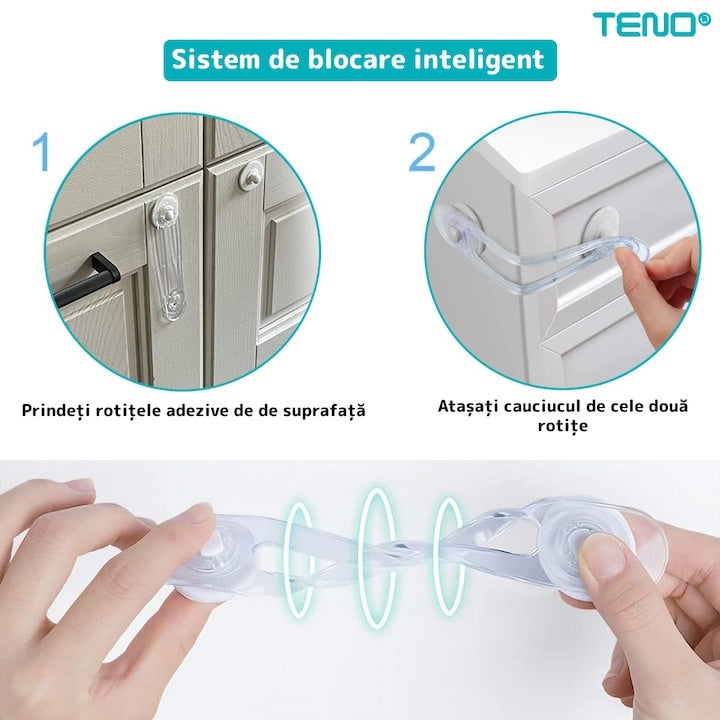 TENO®

Sistem de blocare inteligent

1

2

Prindeți rotițele adezive de de suprafață

Atașați cauciucul de cele două rotițe